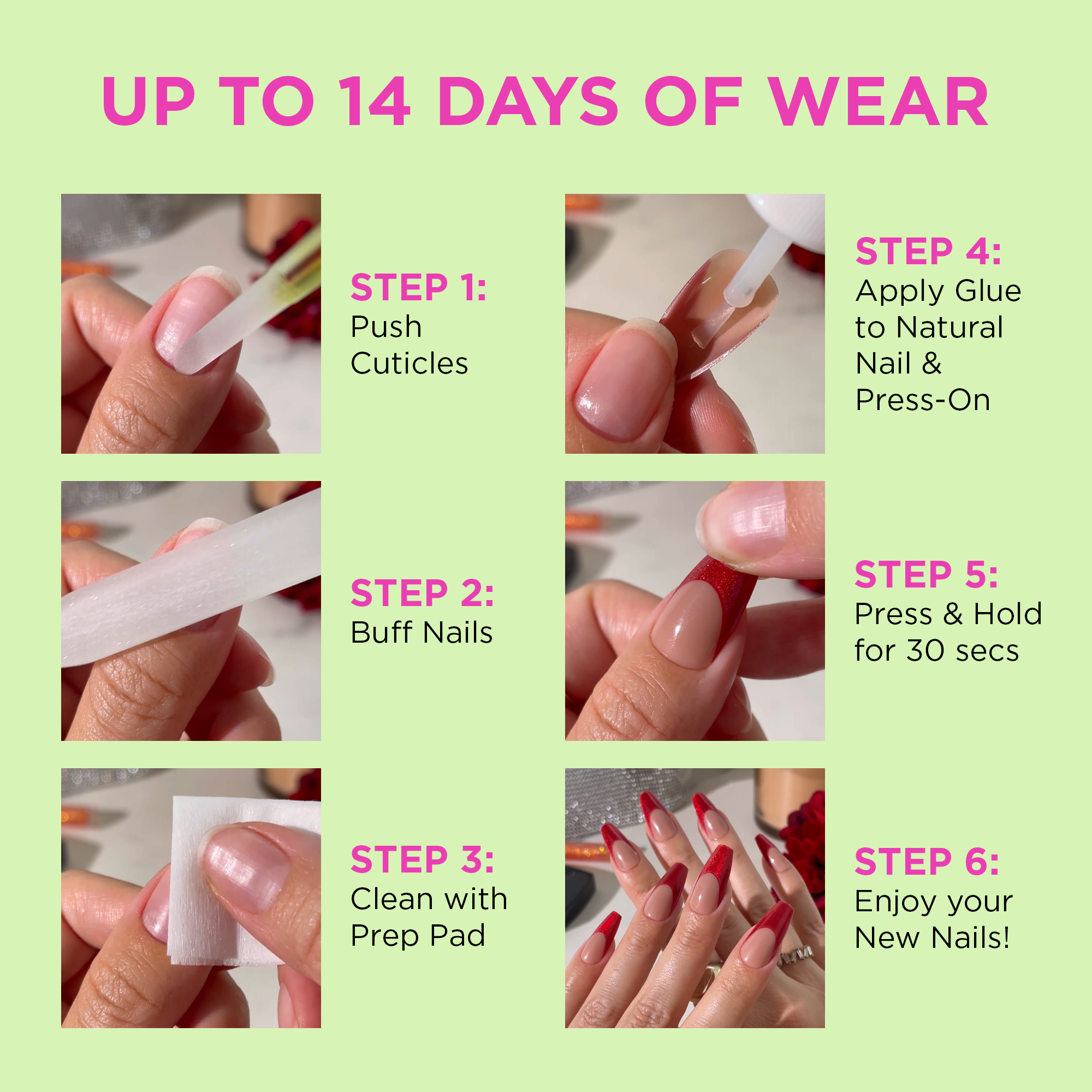 UP TO 14 DAYS OF WEAR

STEP 1:
Push Cuticles

STEP 2:
Buff Nails

STEP 3:
Clean with Prep Pad

STEP 4:
Apply Glue to Natural Nail & Press-On

STEP 5:
Press & Hold for 30 secs

STEP 6:
Enjoy your New Nails!